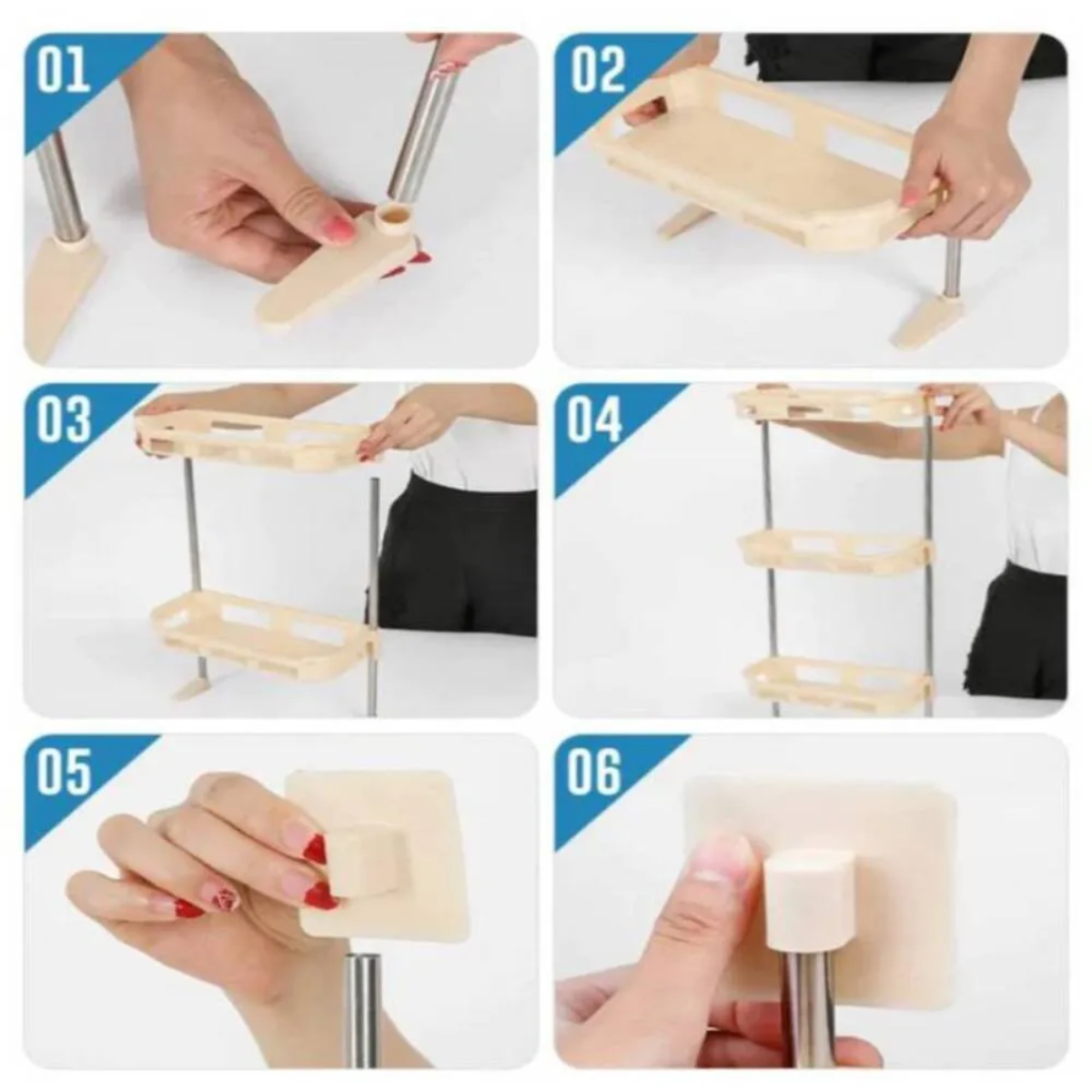 01

02

03

04

05

06